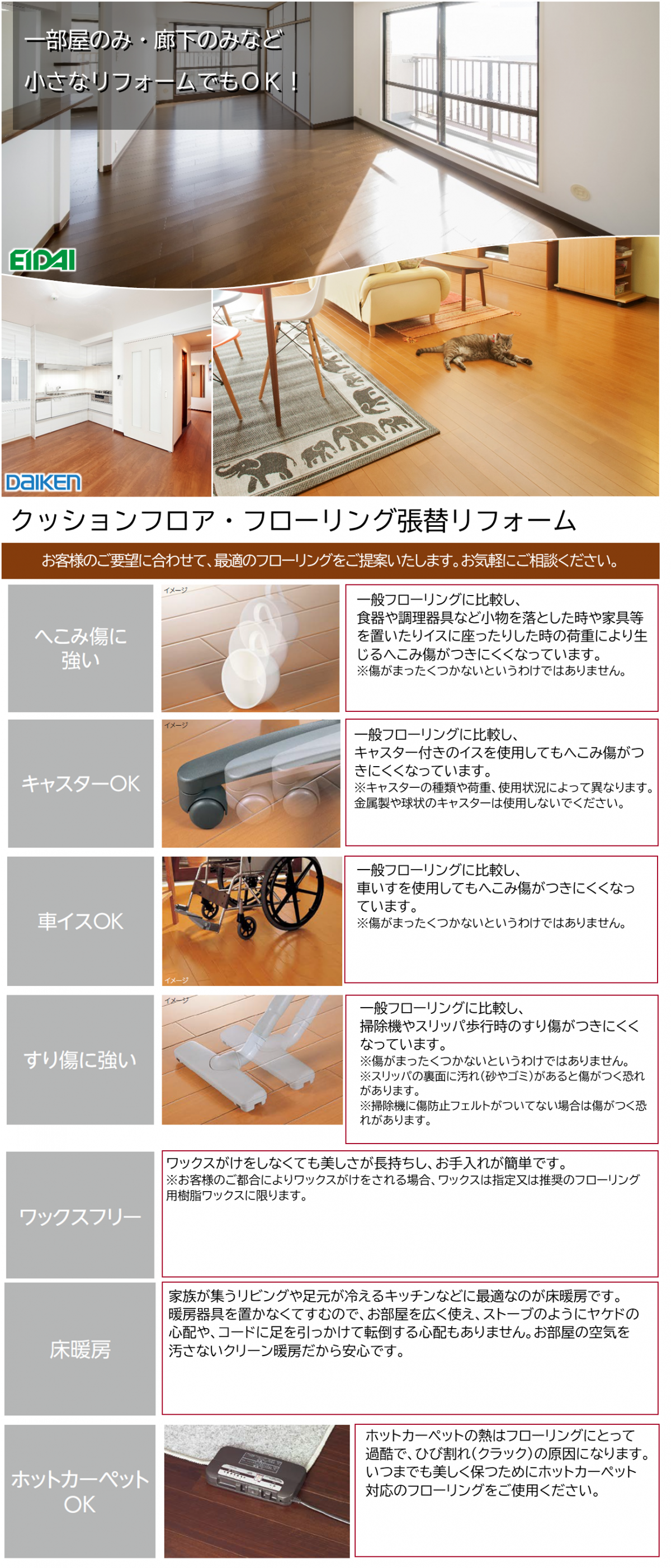 一部屋のみ・廊下のみなど
小さなリフォームでもＯＫ！

EIDAI

DAIKEN

クッションフロア・フローリング張替リフォーム

お客様のご要望に合わせて、最適のフローリングをご提案いたします。お気軽にご相談ください。

へこみ傷に強い

イメージ

一般フローリングに比較し、食器や調理器具など小物を落とした時や家具等を置いたりイスに座ったりした時の荷重により生じるへこみ傷がつきにくくなっています。
※傷がまったくつかないというわけではありません。

キャスターOK

イメージ

一般フローリングに比較し、キャスター付きのイスを使用してもへこみ傷がつきにくくなっています。
※キャスターの種類や荷重、使用状況によって異なります。金属製や球状のキャスターは使用しないでください。

車イスOK

イメージ

一般フローリングに比較し、車いすを使用してもへこみ傷がつきにくくなっています。
※傷がまったくつかないというわけではありません。

すり傷に強い

イメージ

一般フローリングに比較し、掃除機やスリッパ歩行時のすり傷がつきにくくなっています。
※傷がまったくつかないというわけではありません。
※スリッパの裏面に汚れ(砂やゴミ)があると傷がつく恐れがあります。
※掃除機に傷防止フェルトがついてない場合は傷がつく恐れがあります。

ワックスフリー

ワックスがけをしなくても美しさが長持ちし、お手入れが簡単です。
※お客様のご都合によりワックスがけをされる場合、ワックスは指定又は推奨のフローリング用樹脂ワックスに限ります。

床暖房

家族が集うリビングや足元が冷えるキッチンなどに最適なのが床暖房です。暖房器具を置かなくてすむので、お部屋を広く使え、ストーブのようにヤケドの心配や、コードに足を引っかけて転倒する心配もありません。お部屋の空気を汚さないクリーン暖房だから安心です。

ホットカーペットOK

ホットカーペットの熱はフローリングにとって過酷で、ひび割れ(クラック)の原因になります。いつまでも美しく保つためにホットカーペット対応のフローリングをご使用ください。